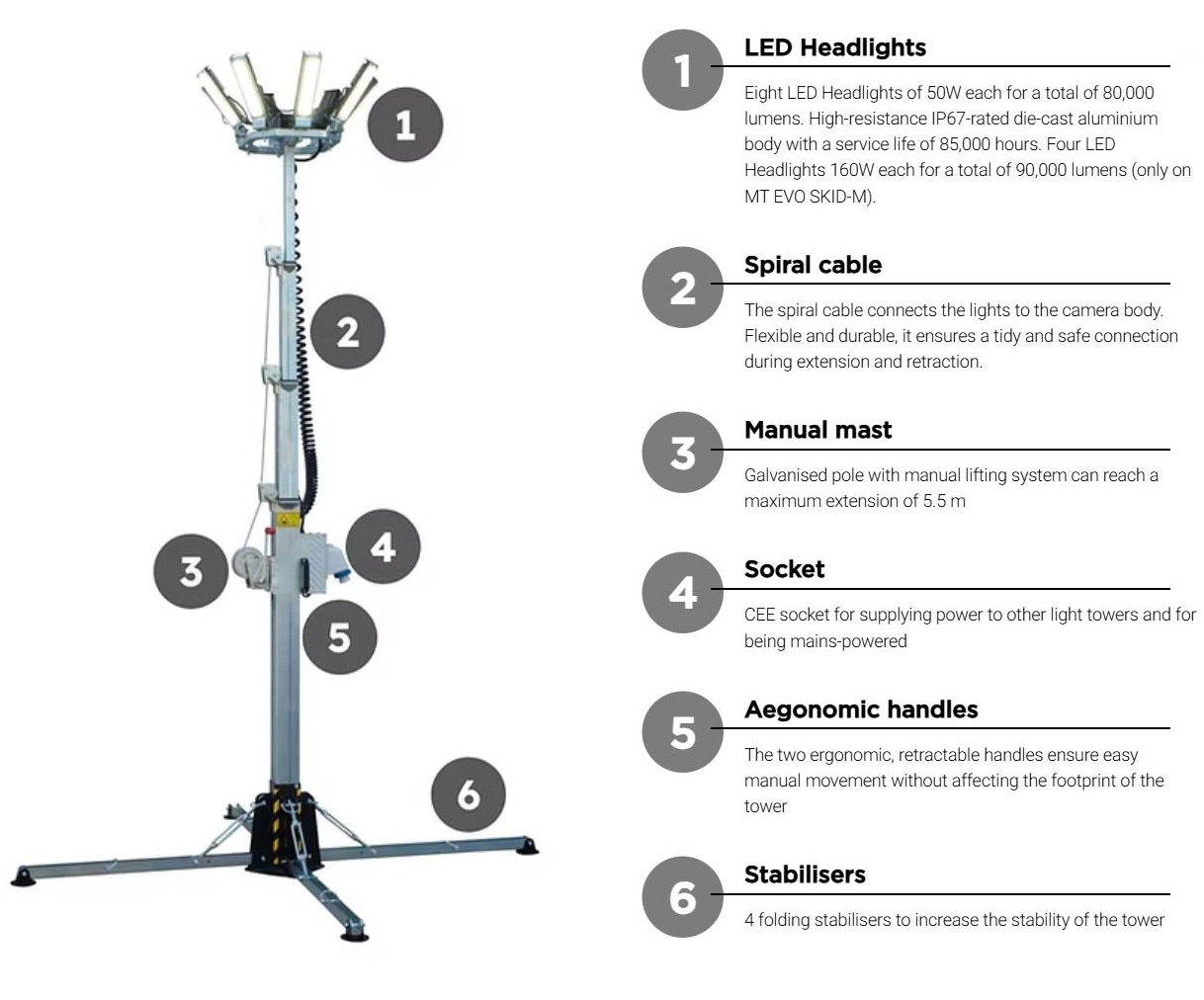 1

2

3

4

5

6

1
LED Headlights
Eight LED Headlights of 50W each for a total of 80,000 lumens. High-resistance IP67-rated die-cast aluminium body with a service life of 85,000 hours. Four LED Headlights 160W each for a total of 90,000 lumens (only on MT EVO SKID-M).

2
Spiral cable
The spiral cable connects the lights to the camera body. Flexible and durable, it ensures a tidy and safe connection during extension and retraction.

3
Manual mast
Galvanised pole with manual lifting system can reach a maximum extension of 5.5 m

4
Socket
CEE socket for supplying power to other light towers and for being mains-powered

5
Aegonomic handles
The two ergonomic, retractable handles ensure easy manual movement without affecting the footprint of the tower

6
Stabilisers
4 folding stabilisers to increase the stability of the tower