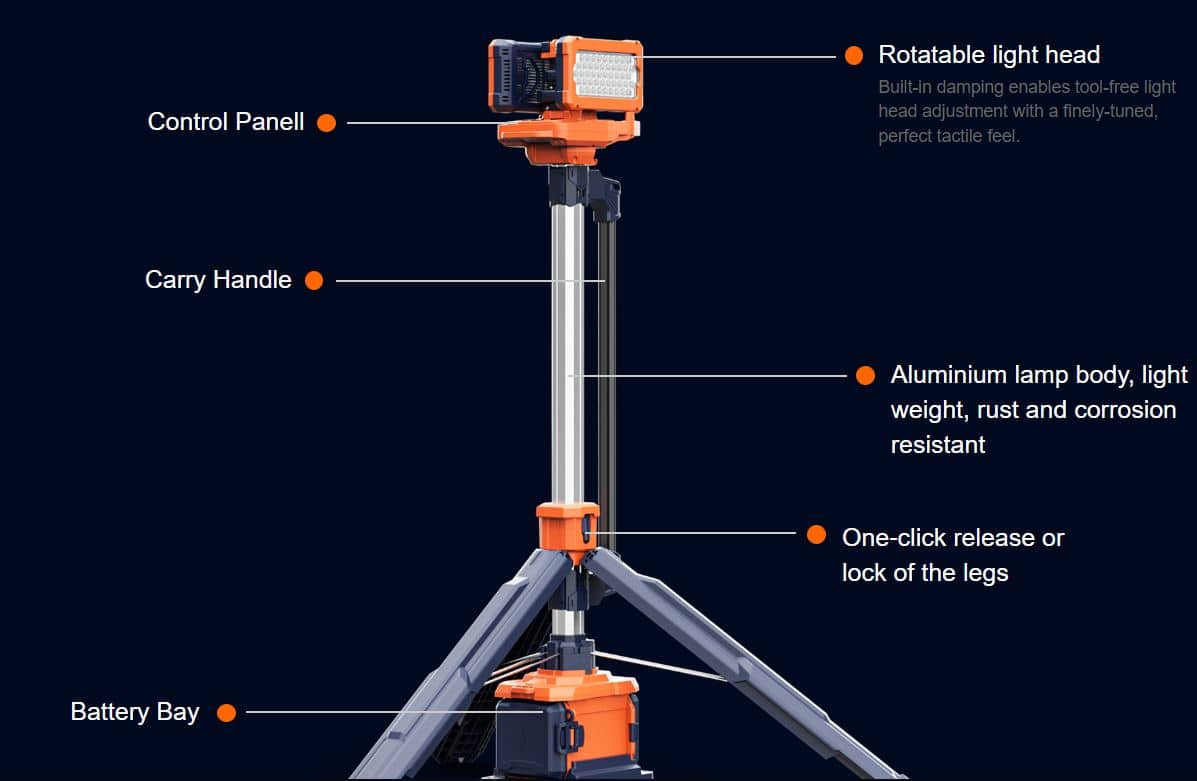 Rotatable light head
Built-in damping enables tool-free light head adjustment with a finely-tuned, perfect tactile feel.

Control Panell

Carry Handle

Aluminium lamp body, light weight, rust and corrosion resistant

One-click release or lock of the legs

Battery Bay