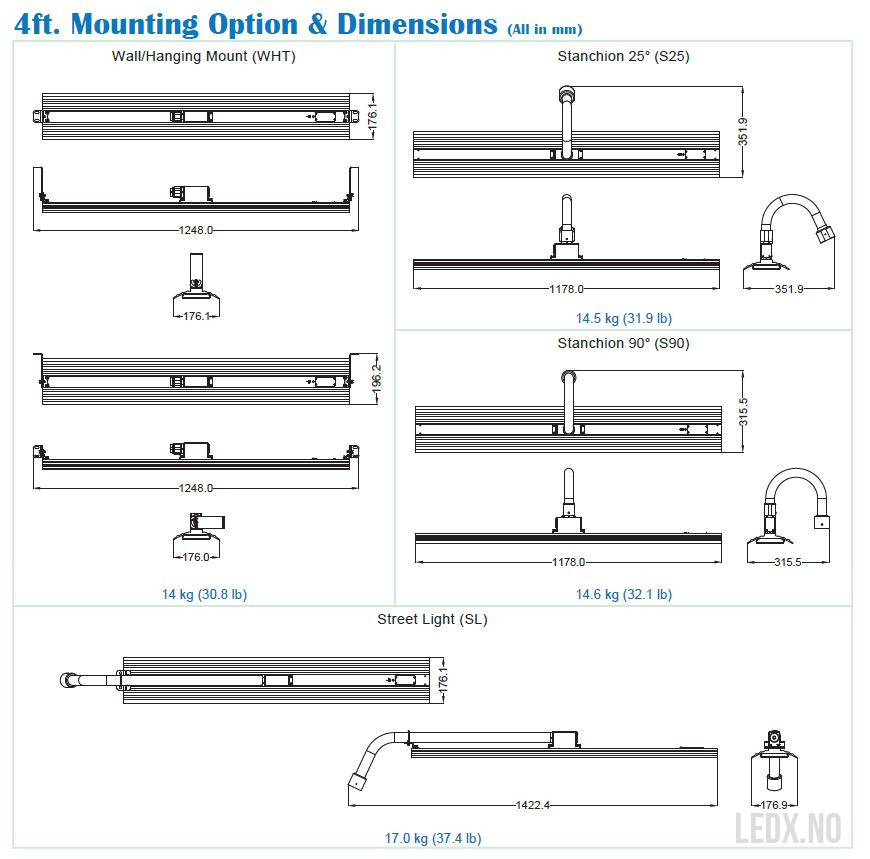 4ft. Mounting Option & Dimensions (All in mm)

Wall/Hanging Mount (WHT)

176.1

1248.0

176.1

196.2

1248.0

176.0

14 kg (30.8 lb)

Stanchion 25° (S25)

351.9

1178.0

351.9

14.5 kg (31.9 lb)

Stanchion 90° (S90)

315.5

1178.0

315.5

14.6 kg (32.1 lb)

Street Light (SL)

176.1

1422.4

176.9

17.0 kg (37.4 lb)

LEDX.NO